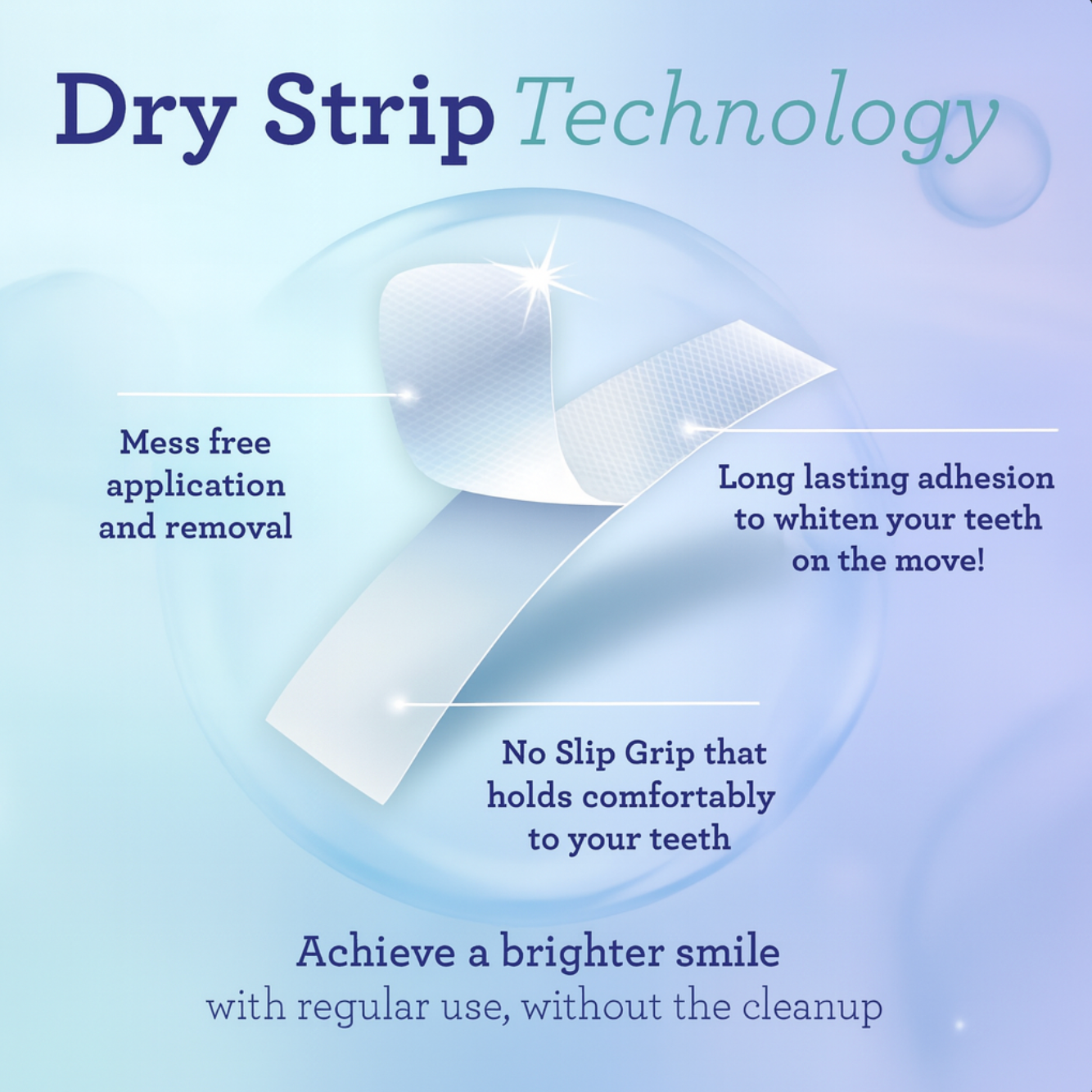 Dry Strip Technology

Mess free application and removal

Long lasting adhesion to whiten your teeth on the move!

No Slip Grip that holds comfortably to your teeth

Achieve a brighter smile
with regular use, without the cleanup